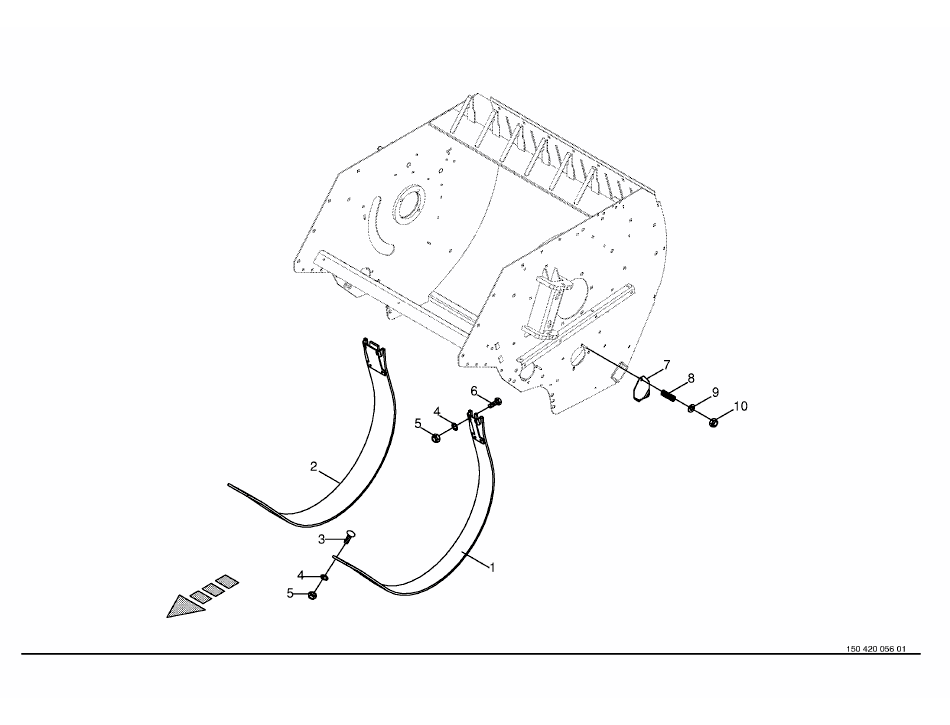 7
8
9
10
6
4
5
2
3
4
5
1
150 420 056 01