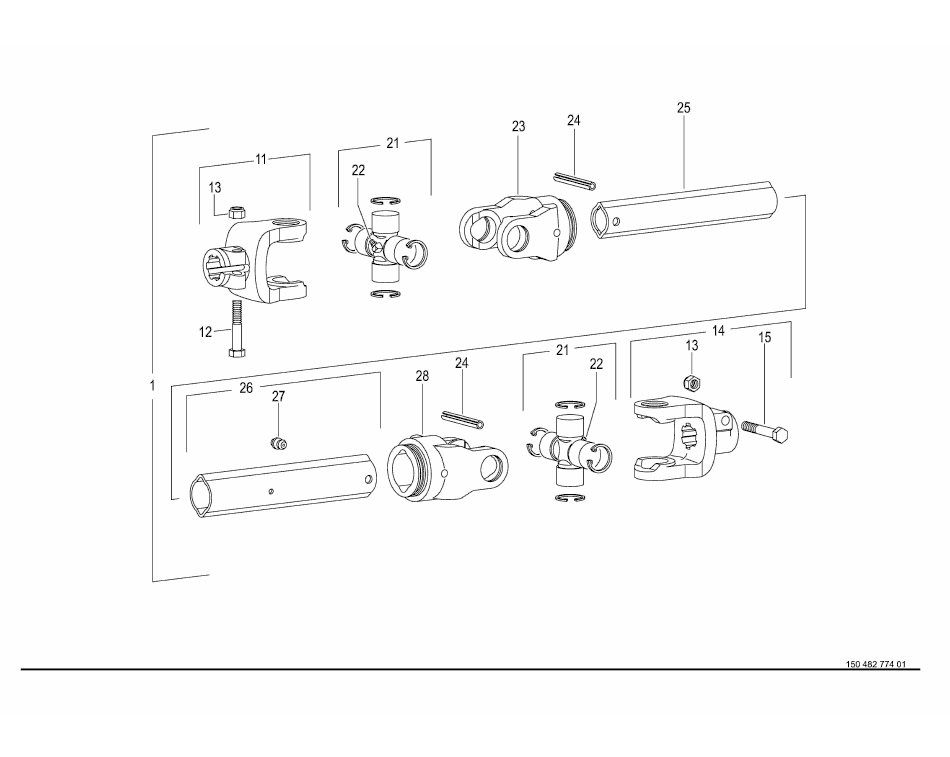 11
13
12
21
22
23
24
25
1
26
27
28
24
21
22
14
13
15
150 482 774 01