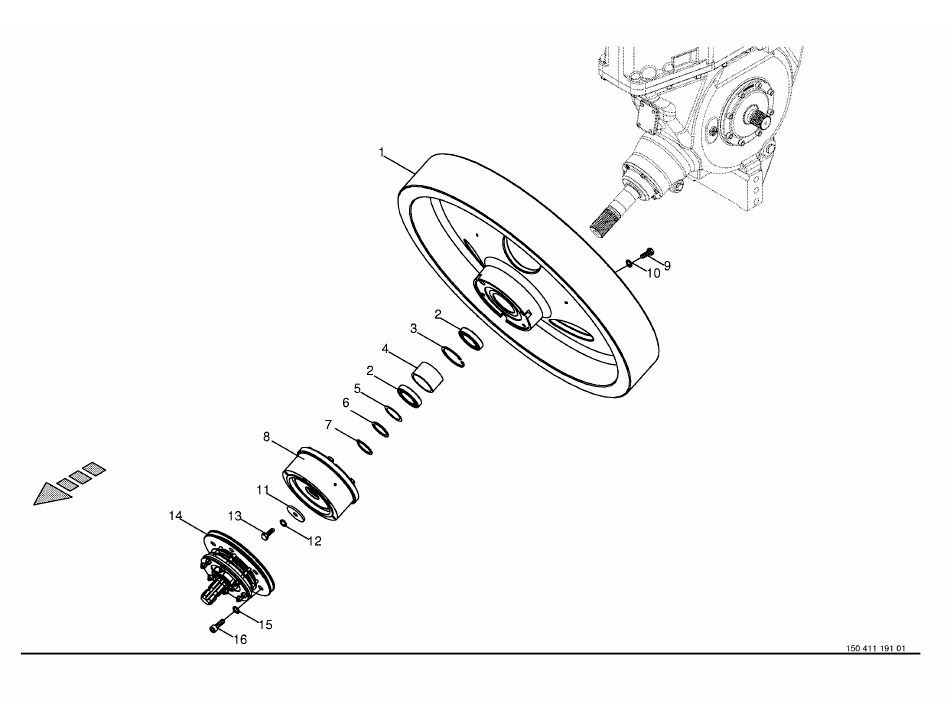 1
9
10
2
3
4
2
5
6
7
8
11
13
12
14
15
16
150 411 191 01