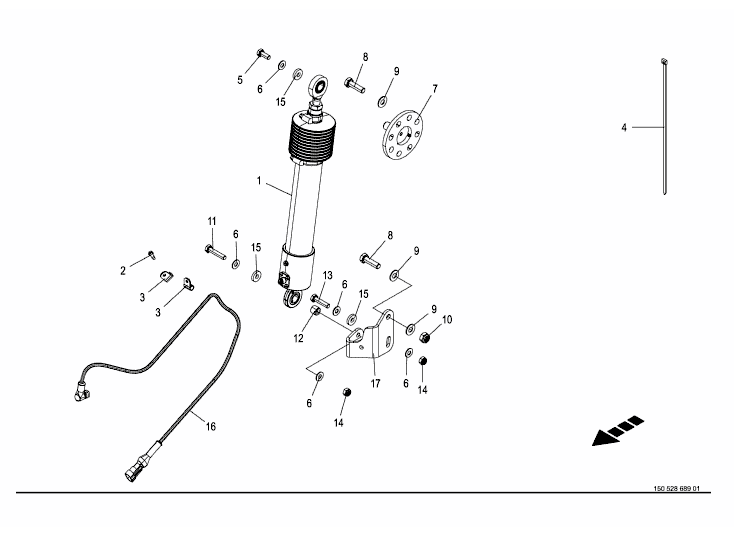 5
6
15
8
9
7
4
1
11
6
15
8
9
2
3
3
13
6
15
9
10
12
17
6
14
6
14
16
150 528 689 01