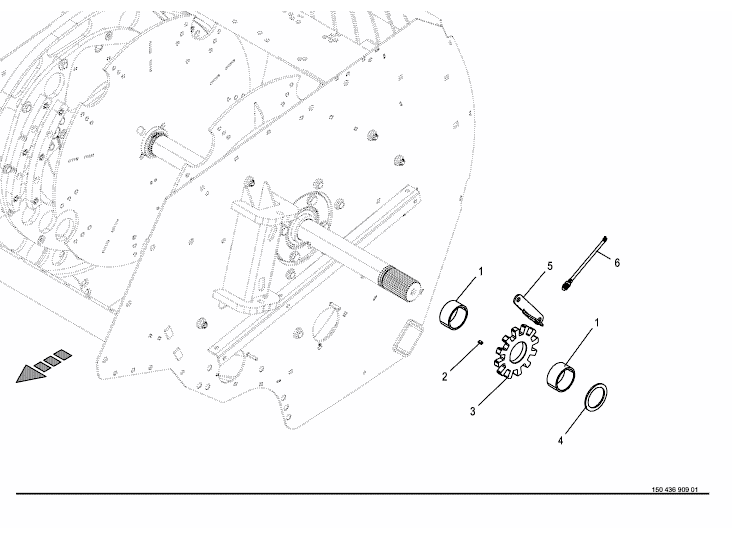 1

5

6

1

2

3

4

150 436 909 01