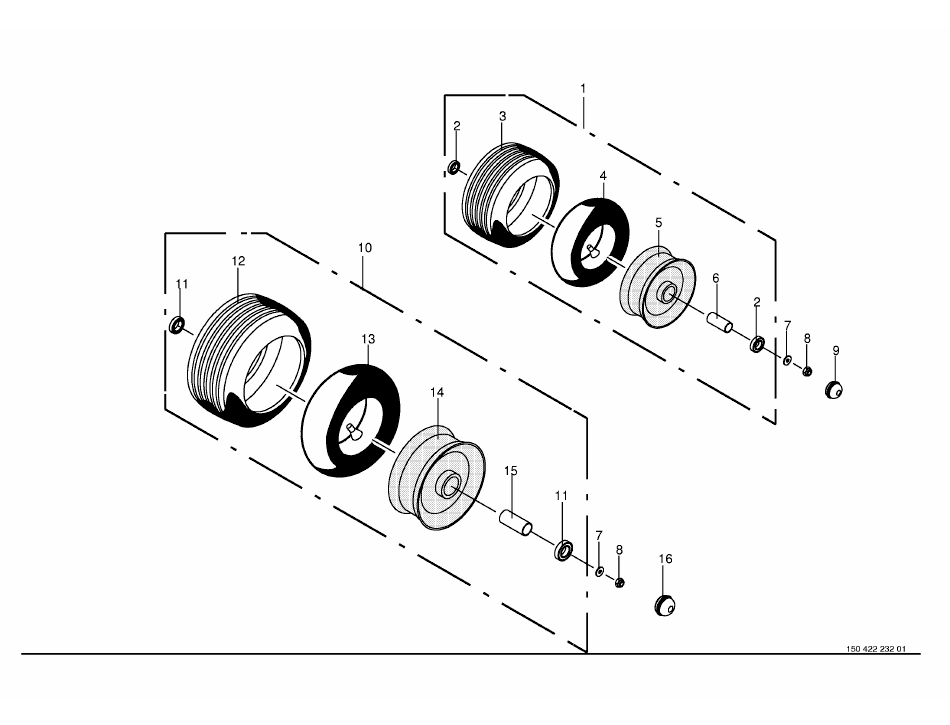 1
2
3
4
5
6
2
7
8
9
10
11
12
13
14
15
11
7
8
16
150 422 232 01