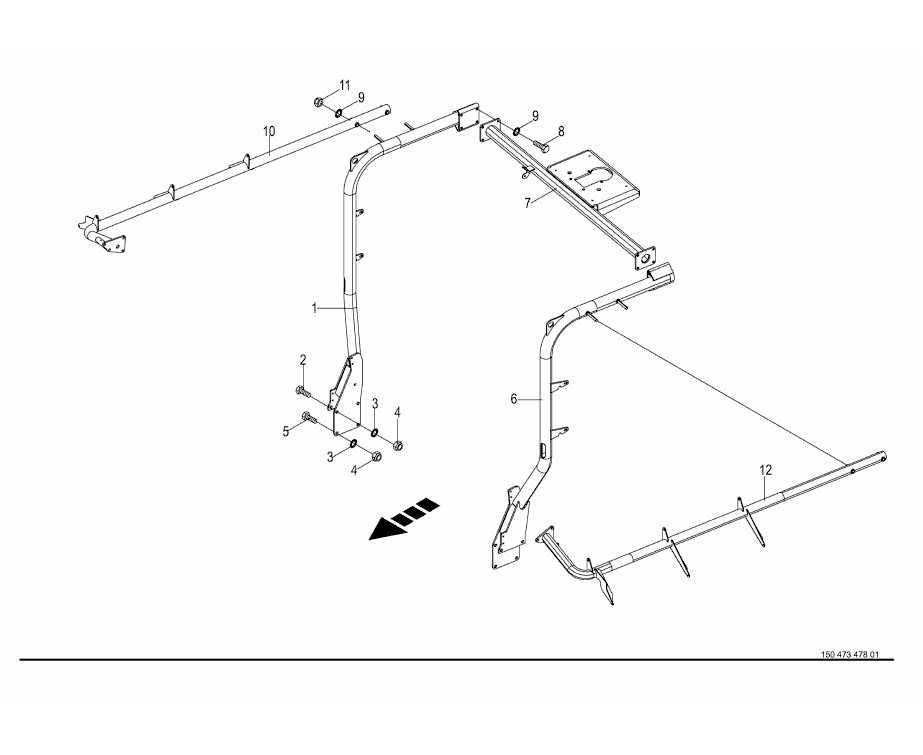 11
9
10
9
8
7
1
2
3
4
5
3
4
6
12
150 473 478 01