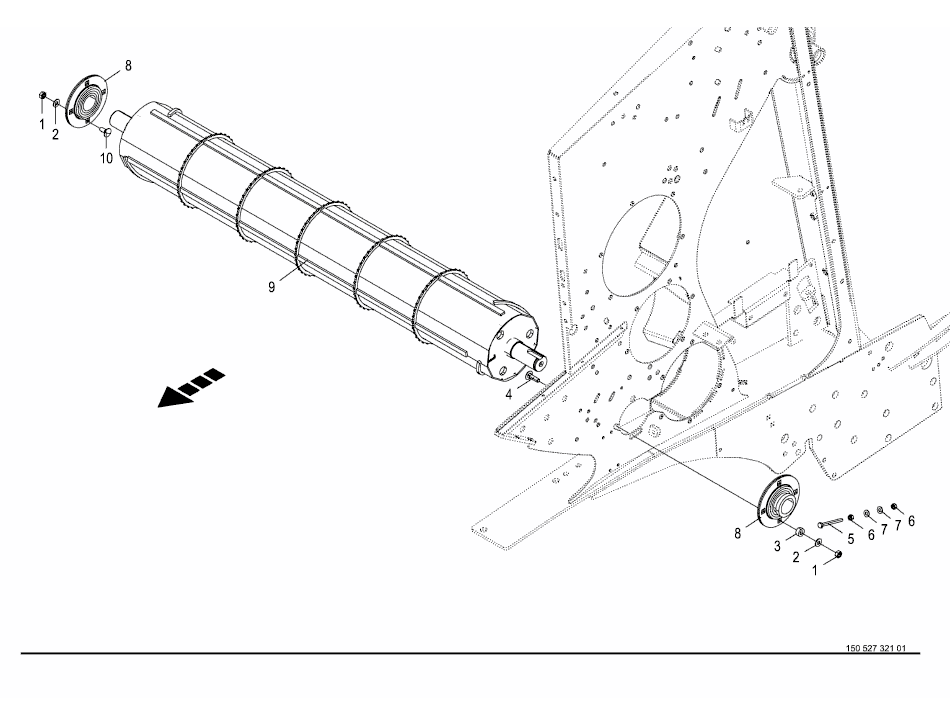 8
1
2
10
9
4
8
3
2
1
5
6
7
6
150 527 321 01