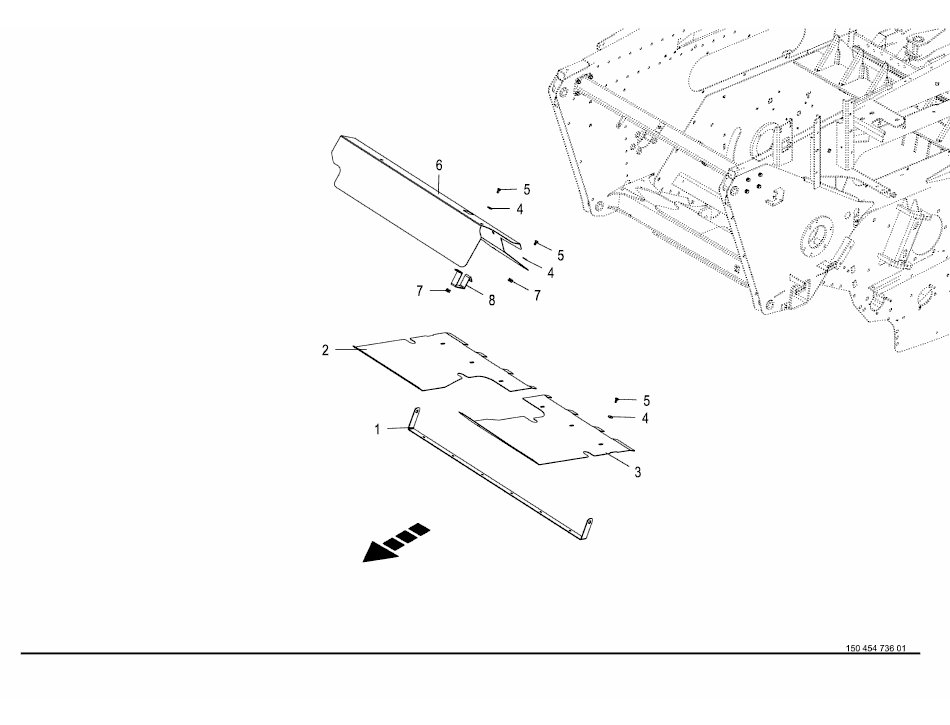 6
5
4
5
4
7
8
7
2
5
4
1
3
150 454 736 01