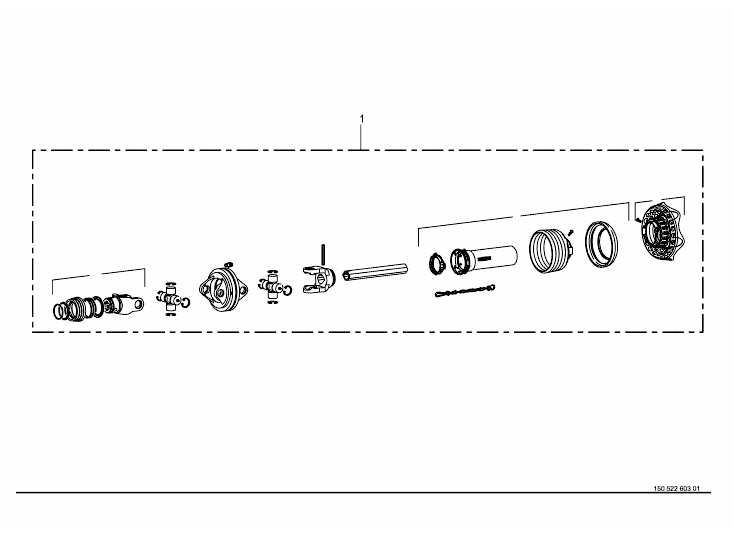 1

150 522 603 01