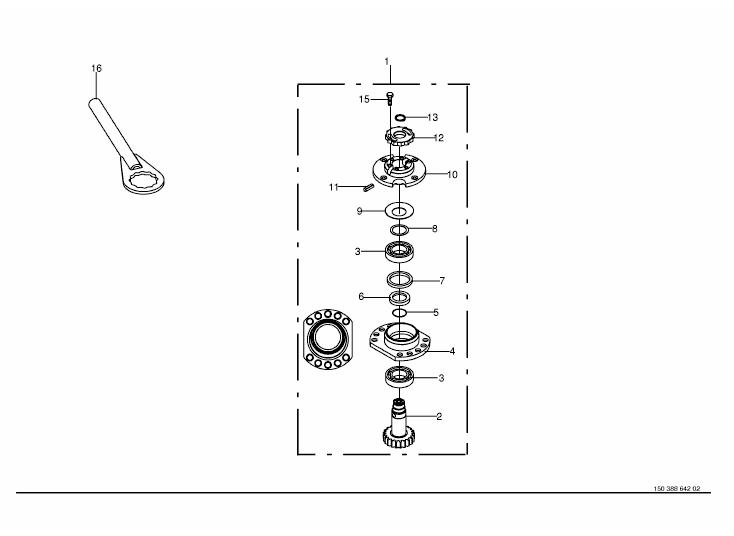 16

1

15

13

12

10

11

9

8

3

7

6

5

4

3

2

150 388 642 02