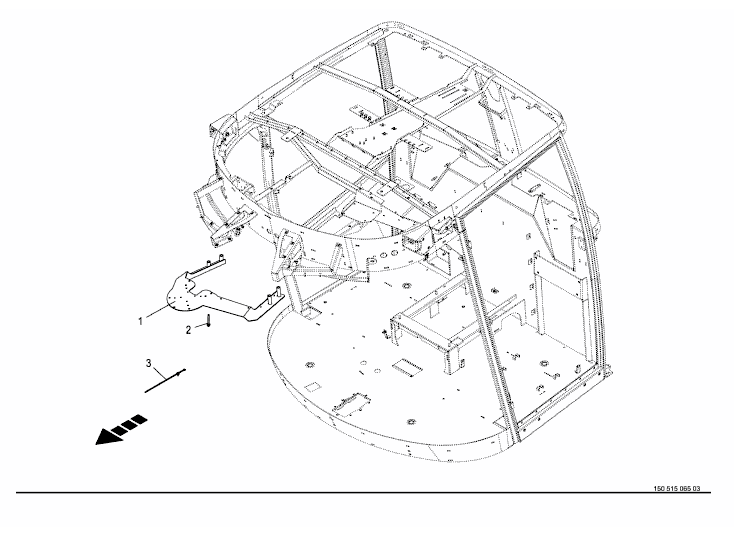 1
2
3
150 515 065 03