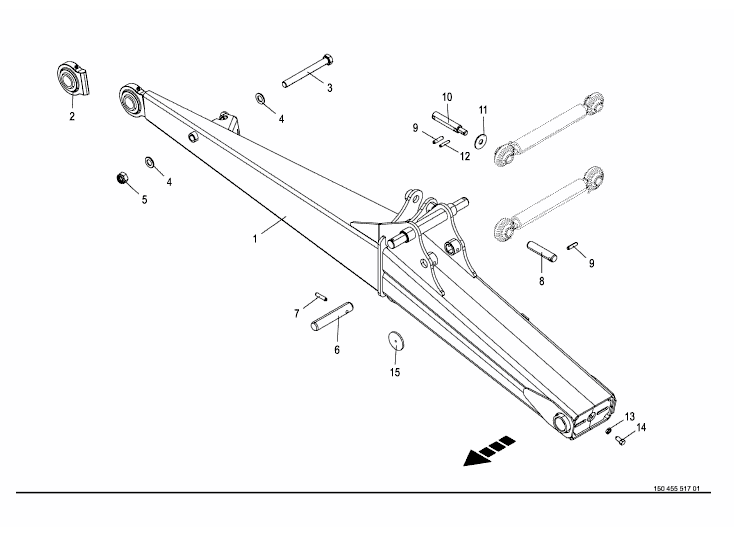 2
3
4
10
11
9
12
4
5
1
8
9
7
6
15
13
14
150 455 517 01