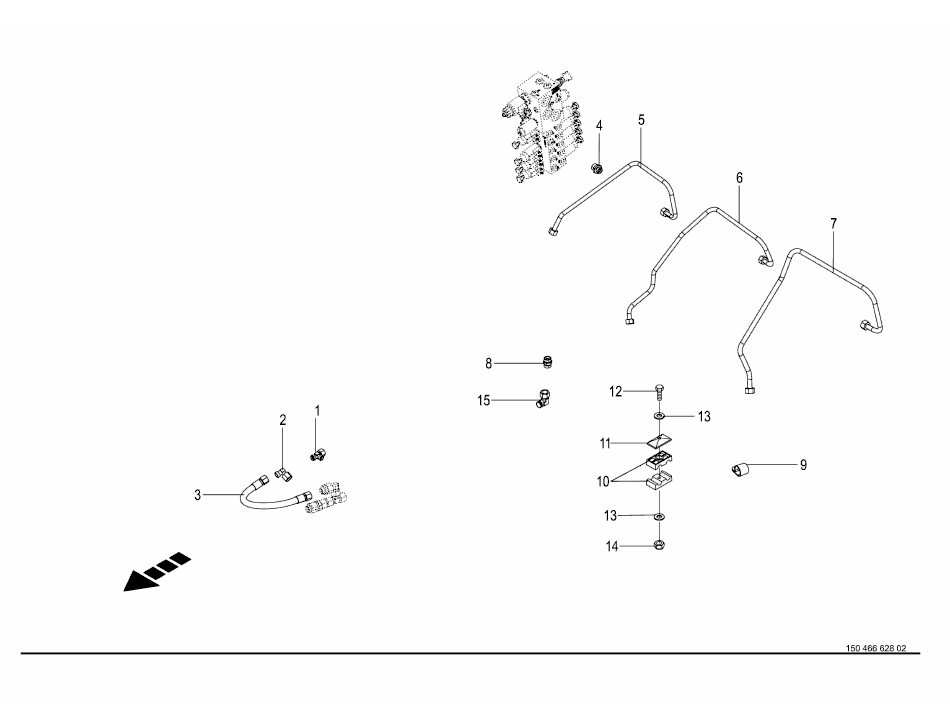 4
5
6
7
8
15
12
13
11
10
9
13
14
2
1
3
150 466 628 02