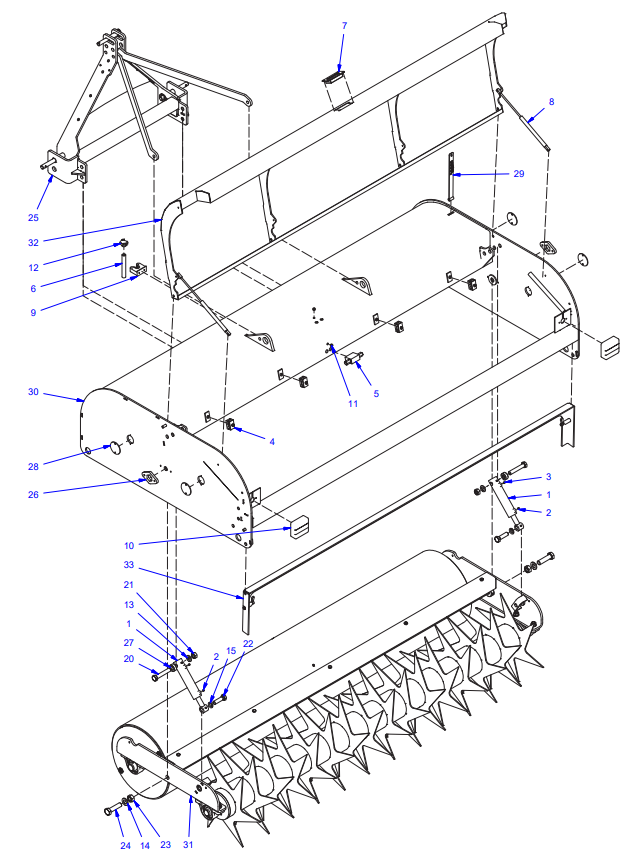 7
8
29
25
32
12
6
9
11
5
30
4
28
26
3
1
2
10
33
21
13
1
27
20
2
15
22
24
14
23
31