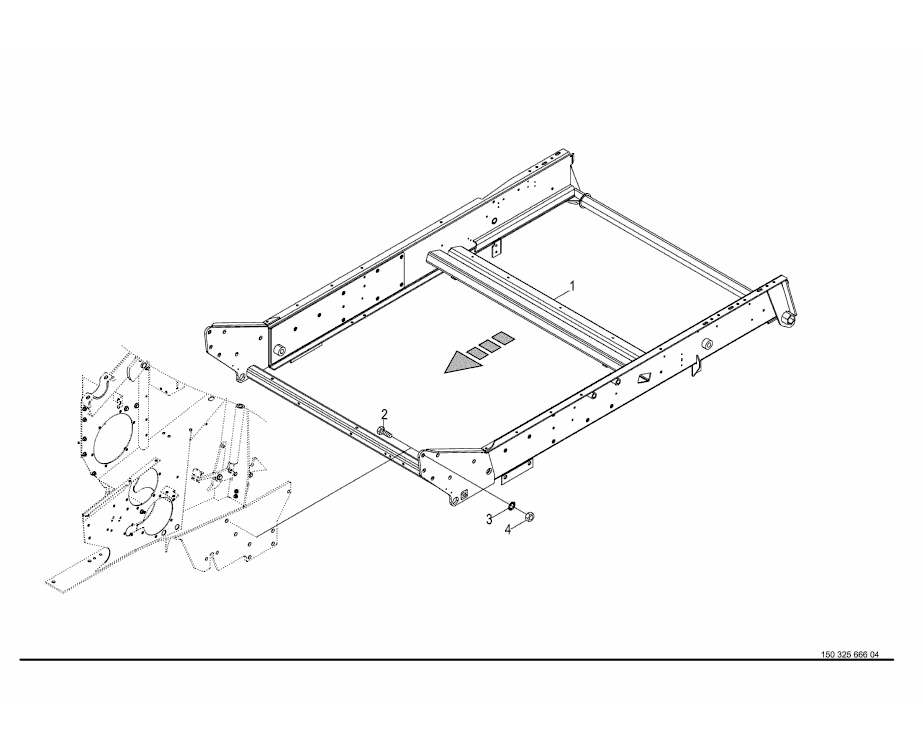 1
2
3
4
150 325 666 04