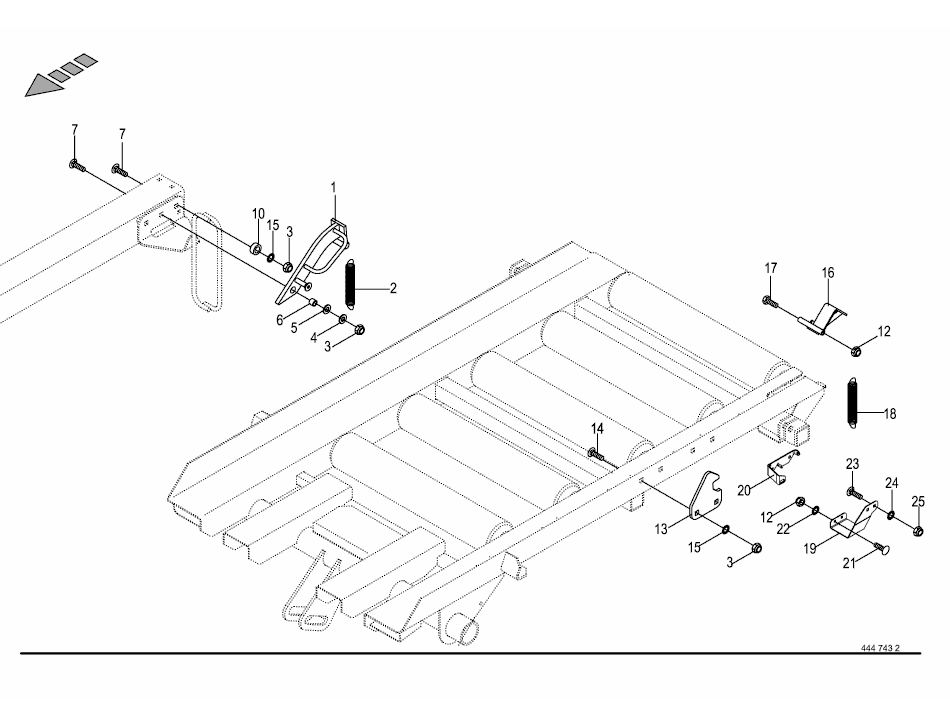 7
7
1
10
15
3
2
6
5
4
3
17
16
12
18
14
23
20
24
25
12
22
13
19
15
21
3
444 743 2