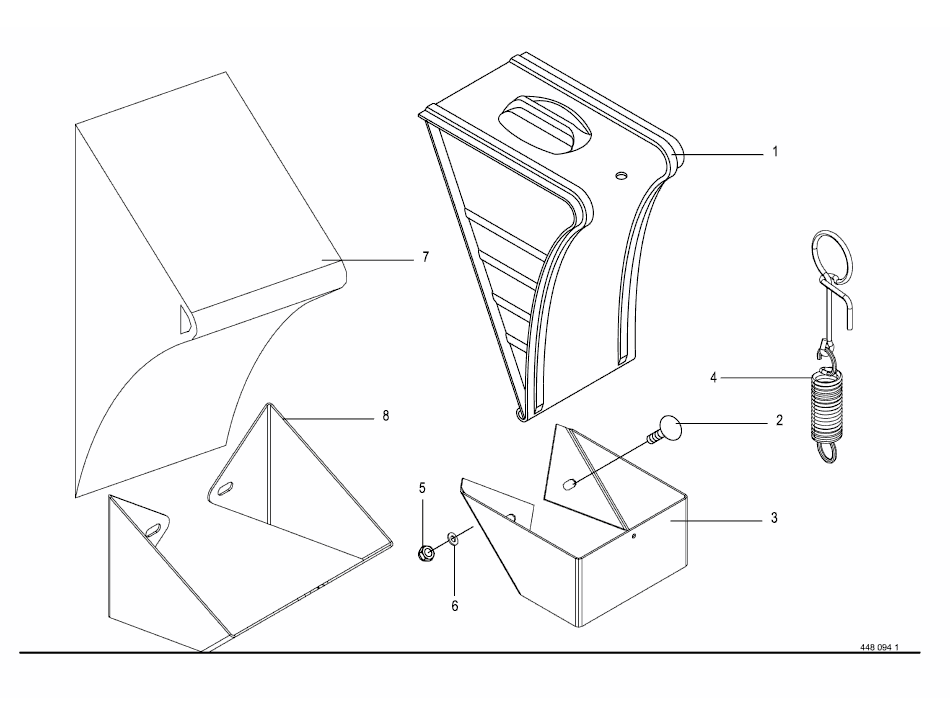 1
7
4
8
2
5
3
6
448 094 1