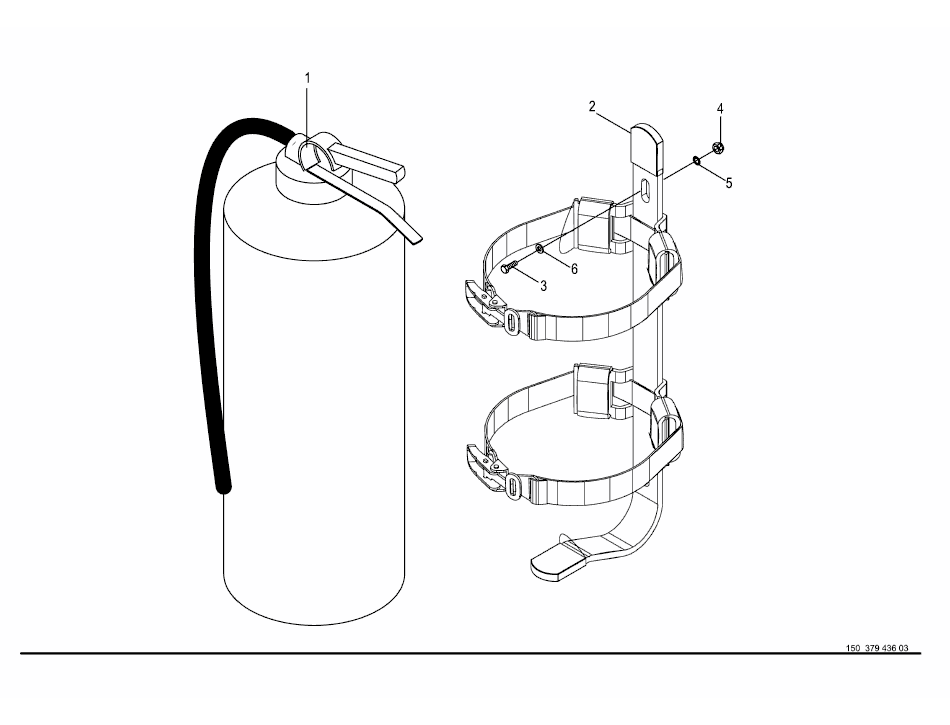 1
2
4
5
6
3

150 379 436 03